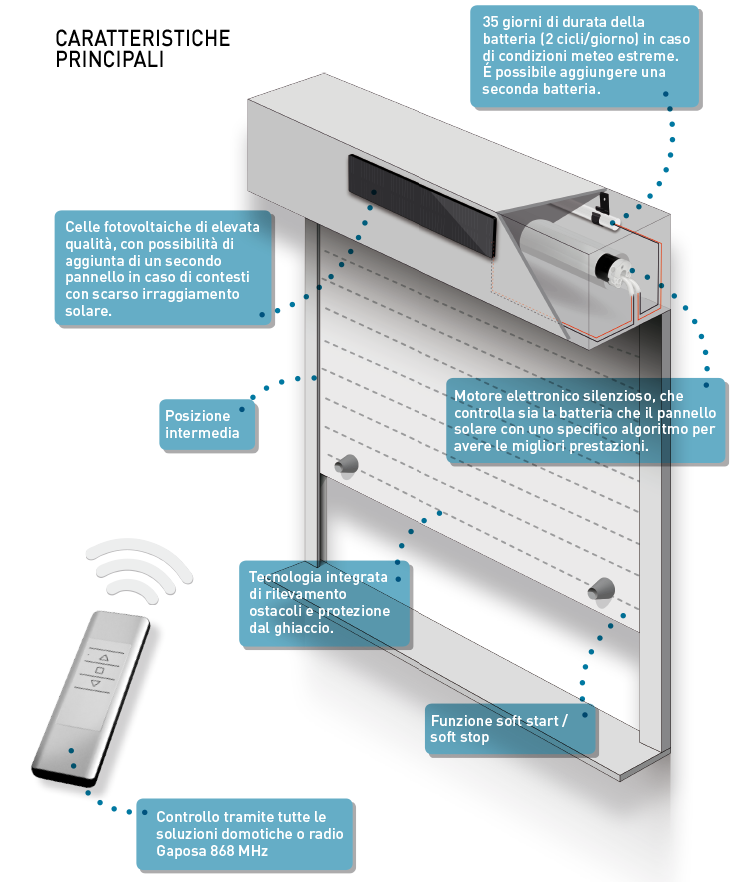 CARATTERISTICHE PRINCIPALI

35 giorni di durata della batteria (2 cicli/giorno) in caso di condizioni meteo estreme. É possibile aggiungere una seconda batteria.

Celle fotovoltaiche di elevata qualità, con possibilità di aggiunta di un secondo pannello in caso di contesti con scarso irraggiamento solare.

Posizione intermedia

Motore elettronico silenzioso, che controlla sia la batteria che il pannello solare con uno specifico algoritmo per avere le migliori prestazioni.

Tecnologia integrata di rilevamento ostacoli e protezione dal ghiaccio.

Funzione soft start / soft stop

Controllo tramite tutte le soluzioni domotiche o radio Gaposa 868 MHz