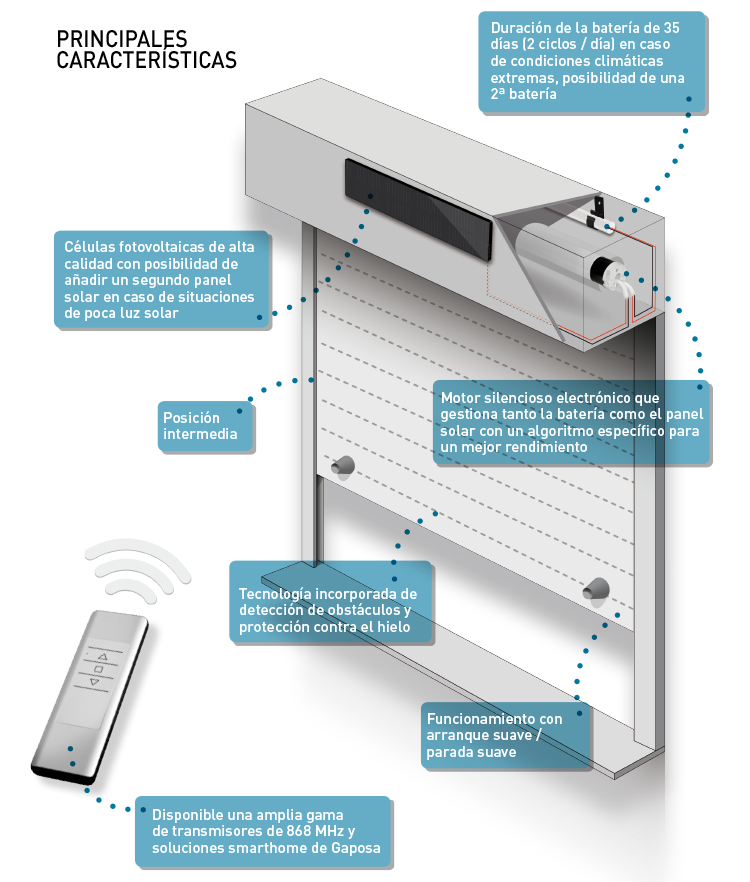 PRINCIPALES CARACTERÍSTICAS

Duración de la batería de 35 días (2 ciclos / día) en caso de condiciones climáticas extremas, posibilidad de una 2ª batería

Células fotovoltaicas de alta calidad con posibilidad de añadir un segundo panel solar en caso de situaciones de poca luz solar

Posición intermedia

Motor silencioso electrónico que gestiona tanto la batería como el panel solar con un algoritmo específico para un mejor rendimiento

Tecnología incorporada de detección de obstáculos y protección contra el hielo

Funcionamiento con arranque suave / parada suave

Disponible una amplia gama de transmisores de 868 MHz y soluciones smarthome de Gaposa